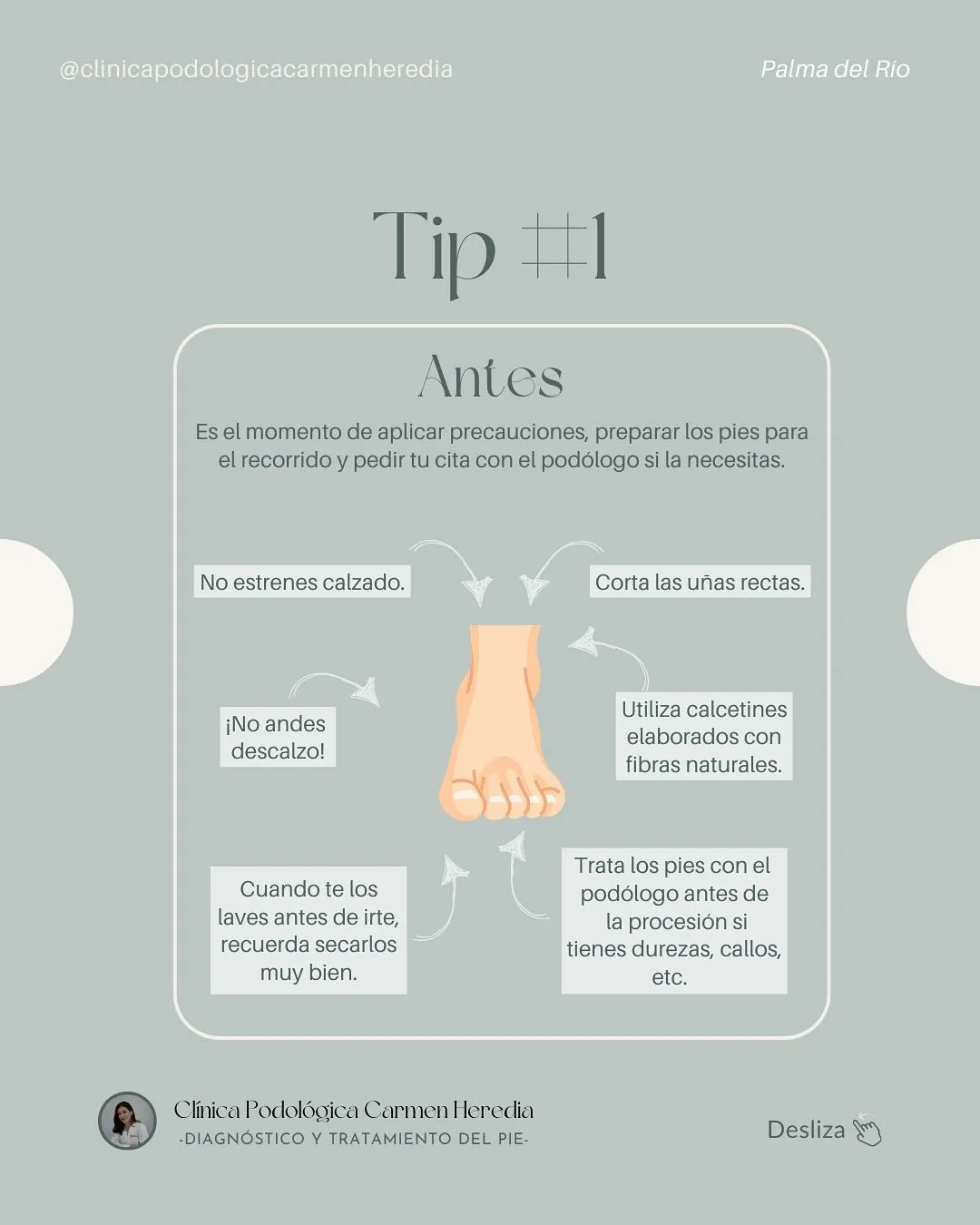 @clinicapodologicacarmenheredia

Palma del Río

Tip #1

Antes

Es el momento de aplicar precauciones, preparar los pies para el recorrido y pedir tu cita con el podólogo si la necesitas.

No estrenes calzado.

Corta las uñas rectas.

¡No andes descalzo!

Utiliza calcetines elaborados con fibras naturales.

Cuando te los laves antes de irte, recuerda secarlos muy bien.

Trata los pies con el podólogo antes de la procesión si tienes durezas, callos, etc.

Clínica Podológica Carmen Heredia
-DIAGNÓSTICO Y TRATAMIENTO DEL PIE-

Desliza